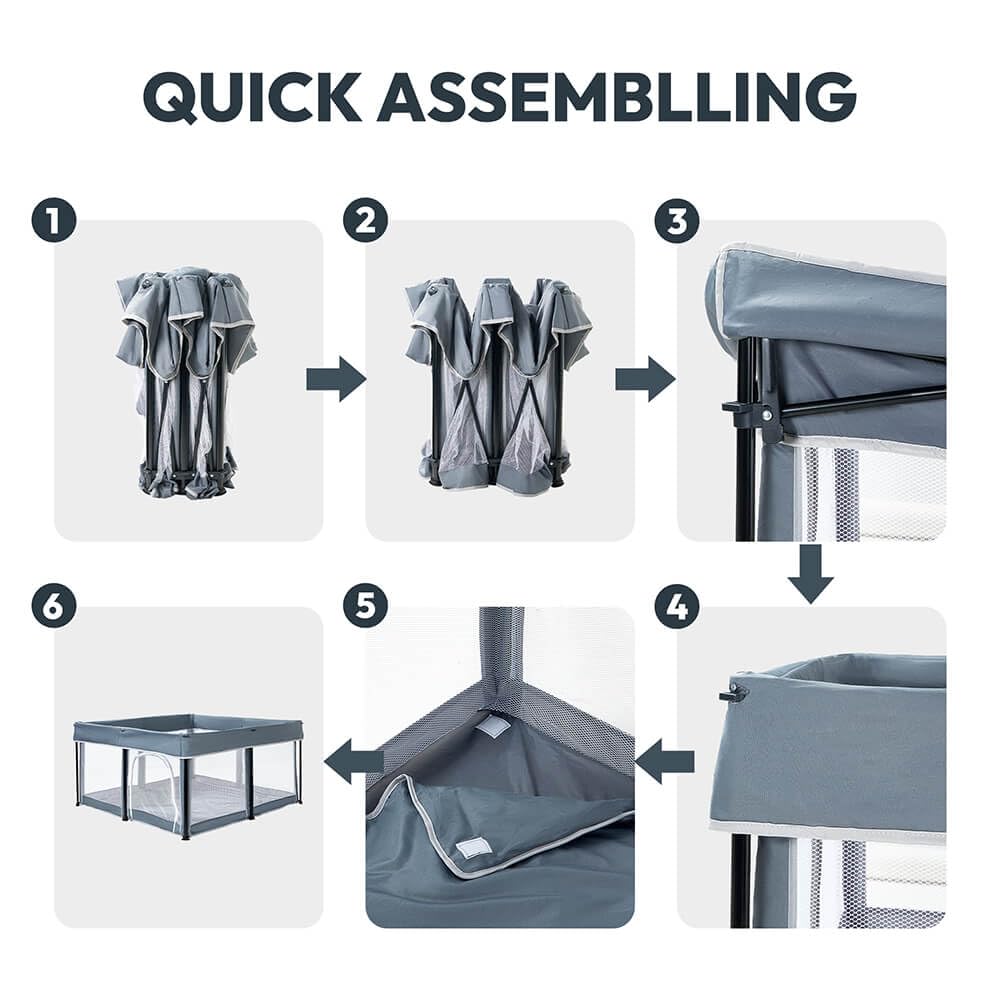 QUICK ASSEMBLLING

1

2

3

4

5

6