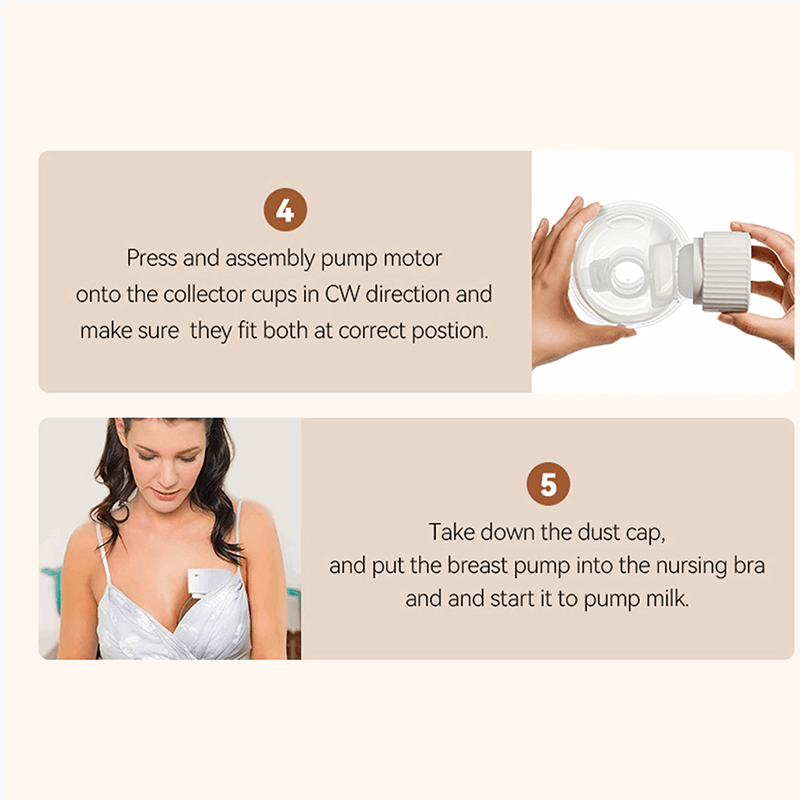 4

Press and assembly pump motor onto the collector cups in CW direction and make sure they fit both at correct postion.

5

Take down the dust cap, and put the breast pump into the nursing bra and and start it to pump milk.