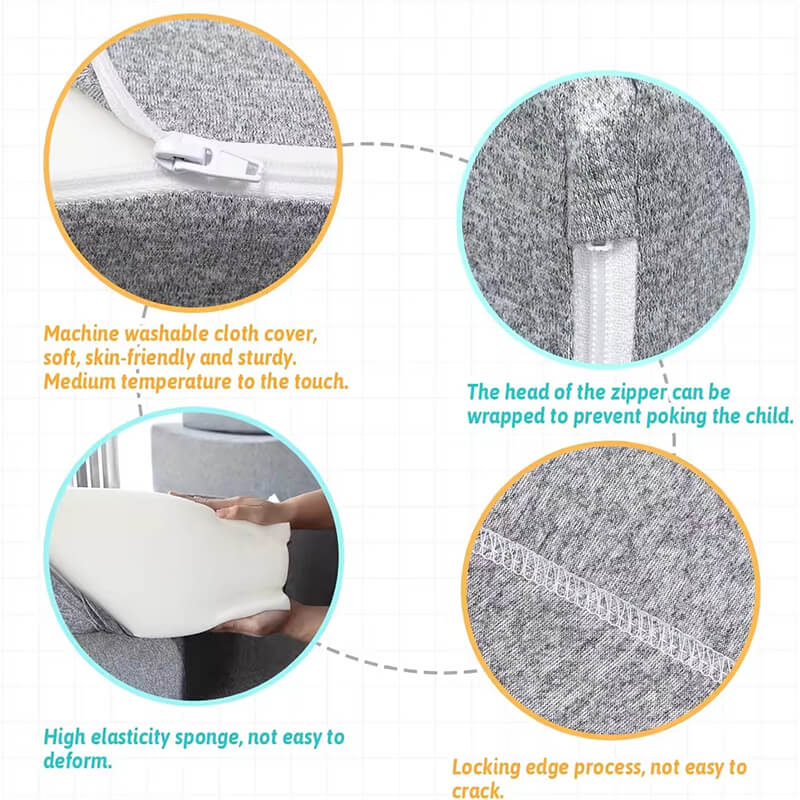 Machine washable cloth cover, soft, skin-friendly and sturdy. Medium temperature to the touch.

The head of the zipper can be wrapped to prevent poking the child.

High elasticity sponge, not easy to deform.

Locking edge process, not easy to crack.